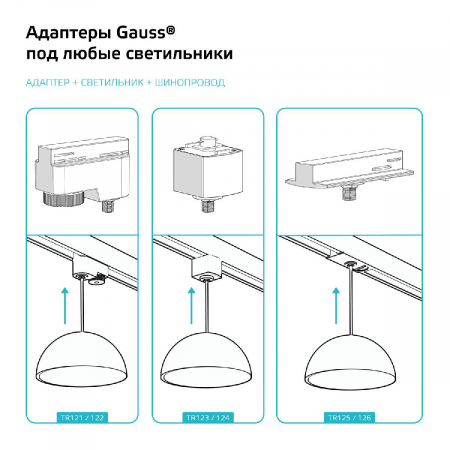 Адаптеры Gauss®
под любые светильники

АДАПТЕР + СВЕТИЛЬНИК + ШИНОПРОВОД

TR121 / 122

TR123 / 124

TR125 / 126