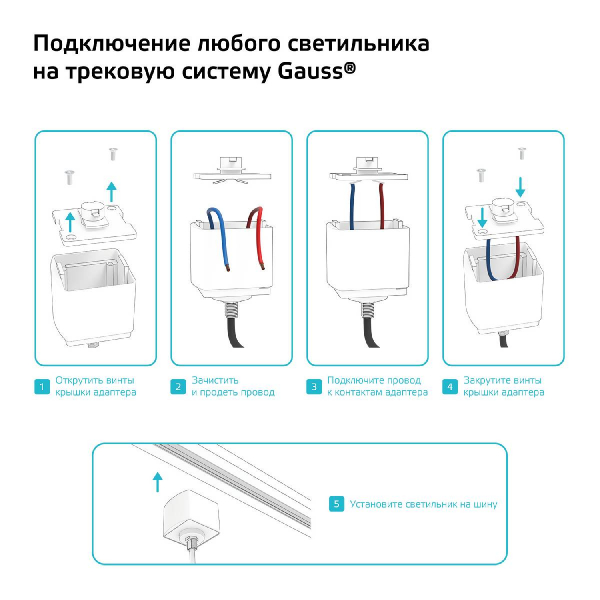 Подключение любого светильника на трековую систему Gauss®

1 Открутить винты крышки адаптера

2 Зачистить и продеть провод

3 Подключите провод к контактам адаптера

4 Закрутите винты крышки адаптера

5 Установите светильник на шину