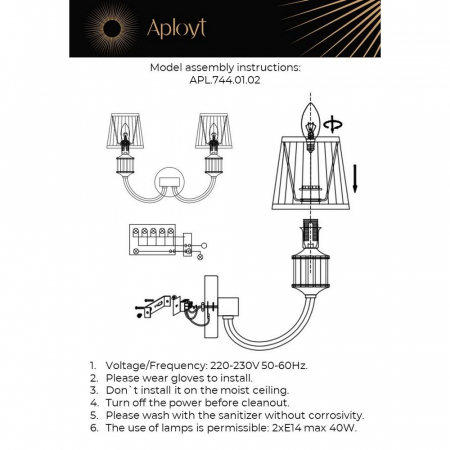 Aployt

Model assembly instructions:
APL.744.01.02

1. Voltage/Frequency: 220-230V 50-60Hz.
2. Please wear gloves to install.
3. Don`t install it on the moist ceiling.
4. Turn off the power before cleanout.
5. Please wash with the sanitizer without corrosivity.
6. The use of lamps is permissible: 2xE14 max 40W.