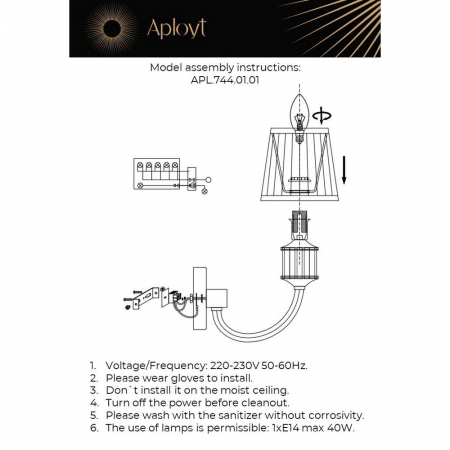 Aployt

Model assembly instructions:
APL.744.01.01

1. Voltage/Frequency: 220-230V 50-60Hz.
2. Please wear gloves to install.
3. Don`t install it on the moist ceiling.
4. Turn off the power before cleanout.
5. Please wash with the sanitizer without corrosivity.
6. The use of lamps is permissible: 1xE14 max 40W.