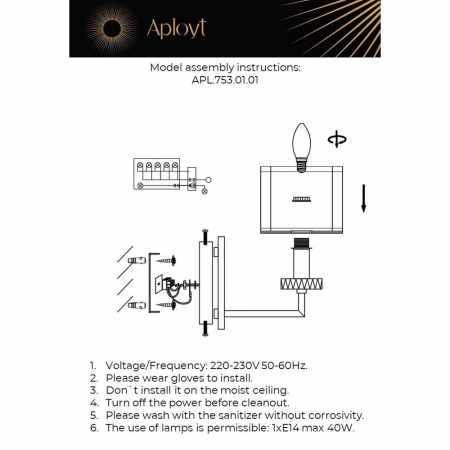 Aployt

Model assembly instructions:
APL.753.01.01

1. Voltage/Frequency: 220-230V 50-60Hz.
2. Please wear gloves to install.
3. Don`t install it on the moist ceiling.
4. Turn off the power before cleanout.
5. Please wash with the sanitizer without corrosivity.
6. The use of lamps is permissible: 1xE14 max 40W.