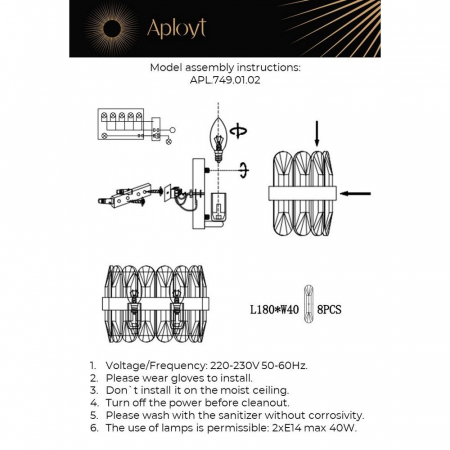 Aployt

Model assembly instructions:
APL.749.01.02

L180*W40 8PCS

1. Voltage/Frequency: 220-230V 50-60Hz.
2. Please wear gloves to install.
3. Don`t install it on the moist ceiling.
4. Turn off the power before cleanout.
5. Please wash with the sanitizer without corrosivity.
6. The use of lamps is permissible: 2xE14 max 40W.