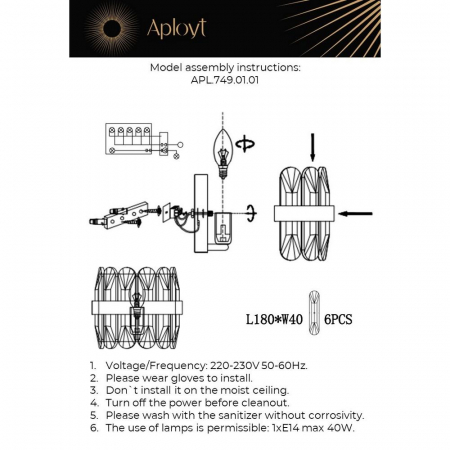 Aployt

Model assembly instructions:
APL.749.01.01

L180*W40 6PCS

1. Voltage/Frequency: 220-230V 50-60Hz.
2. Please wear gloves to install.
3. Don`t install it on the moist ceiling.
4. Turn off the power before cleanout.
5. Please wash with the sanitizer without corrosivity.
6. The use of lamps is permissible: 1xE14 max 40W.