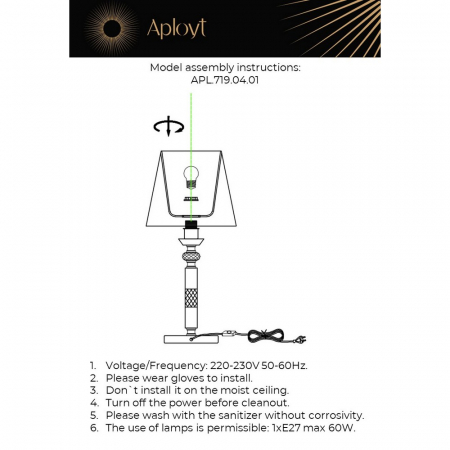 Aployt

Model assembly instructions:
APL.719.04.01

1. Voltage/Frequency: 220-230V 50-60Hz.
2. Please wear gloves to install.
3. Don`t install it on the moist ceiling.
4. Turn off the power before cleanout.
5. Please wash with the sanitizer without corrosivity.
6. The use of lamps is permissible: 1xE27 max 60W.