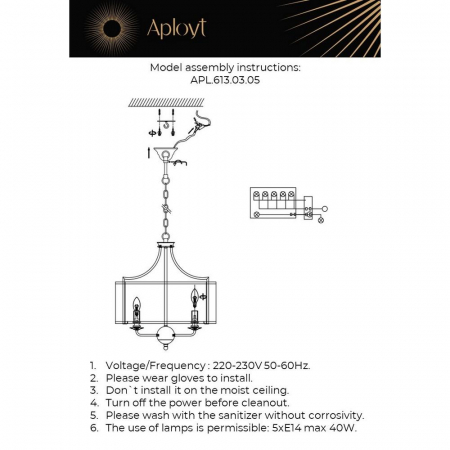 Aployt

Model assembly instructions:
APL.613.03.05

1. Voltage/Frequency : 220-230V 50-60Hz.
2. Please wear gloves to install.
3. Don`t install it on the moist ceiling.
4. Turn off the power before cleanout.
5. Please wash with the sanitizer without corrosivity.
6. The use of lamps is permissible: 5xE14 max 40W.