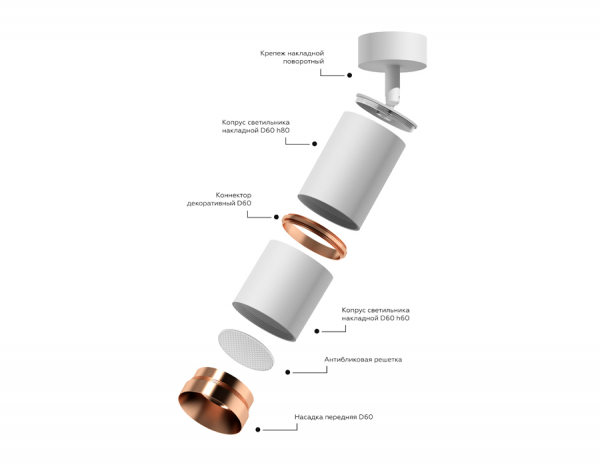 Крепеж накладной поворотный

Копрус светильника накладной D60 h80

Коннектор декоративный D60

Копрус светильника накладной D60 h60

Антибликовая решетка

Насадка передняя D60