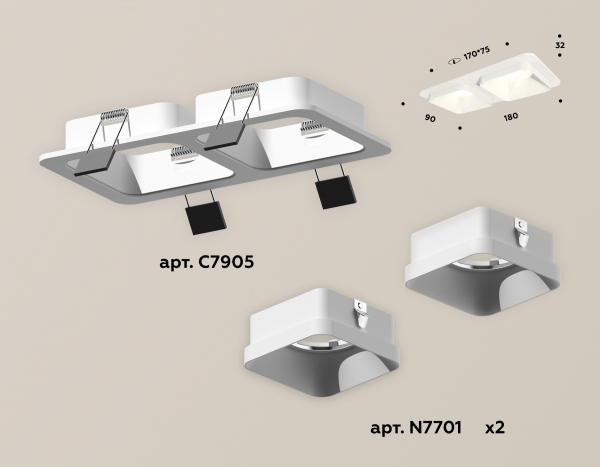 170*75

32

90

180

арт. C7905

арт. N7701 x2