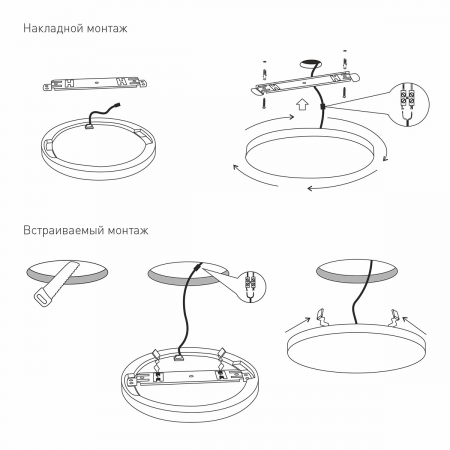 Накладной монтаж

Встраиваемый монтаж