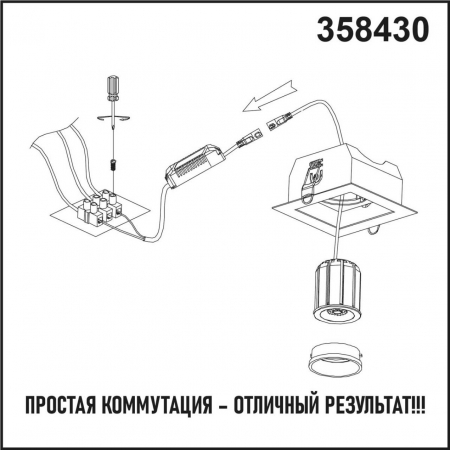 358430

ПРОСТАЯ КОММУТАЦИЯ – ОТЛИЧНЫЙ РЕЗУЛЬТАТ!!!