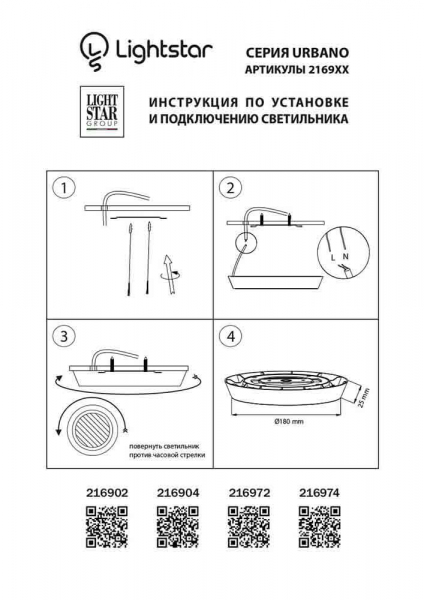 Lightstar

СЕРИЯ URBANO
АРТИКУЛЫ 2169XX

LIGHT STAR GROUP

ИНСТРУКЦИЯ ПО УСТАНОВКЕ
И ПОДКЛЮЧЕНИЮ СВЕТИЛЬНИКА

1

2

L N

3

повернуть светильник
против часовой стрелки

4

25 mm

Ø180 mm

216902

216904

216972

216974