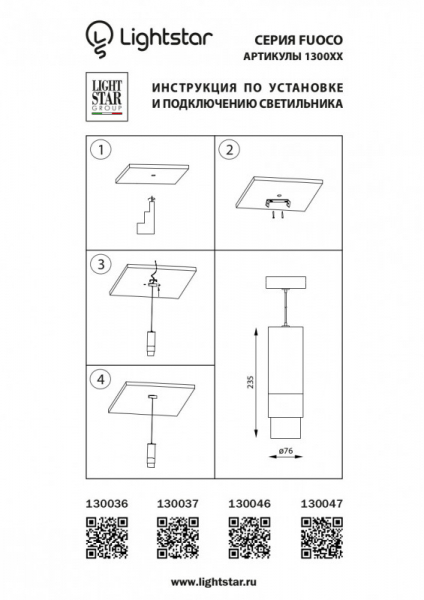 Lightstar

СЕРИЯ FUOCO
АРТИКУЛЫ 1300XX

LIGHT STAR GROUP

ИНСТРУКЦИЯ ПО УСТАНОВКЕ
И ПОДКЛЮЧЕНИЮ СВЕТИЛЬНИКА

1

2

3

4

235

ø76

130036 130037 130046 130047

www.lightstar.ru