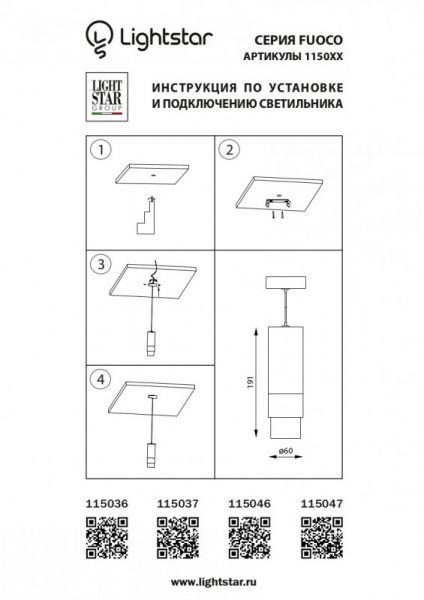 Lightstar

СЕРИЯ FUOCO
АРТИКУЛЫ 1150XX

LIGHT STAR GROUP

ИНСТРУКЦИЯ ПО УСТАНОВКЕ
И ПОДКЛЮЧЕНИЮ СВЕТИЛЬНИКА

1

2

3

4

191

ø60

115036 115037 115046 115047

www.lightstar.ru