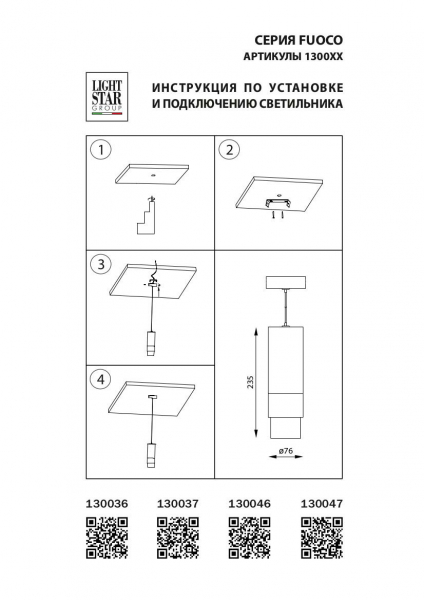 СЕРИЯ FUOCO
АРТИКУЛЫ 1300XX

LIGHT STAR GROUP

ИНСТРУКЦИЯ ПО УСТАНОВКЕ И ПОДКЛЮЧЕНИЮ СВЕТИЛЬНИКА

1

2

3

4

235

ø76

130036 130037 130046 130047