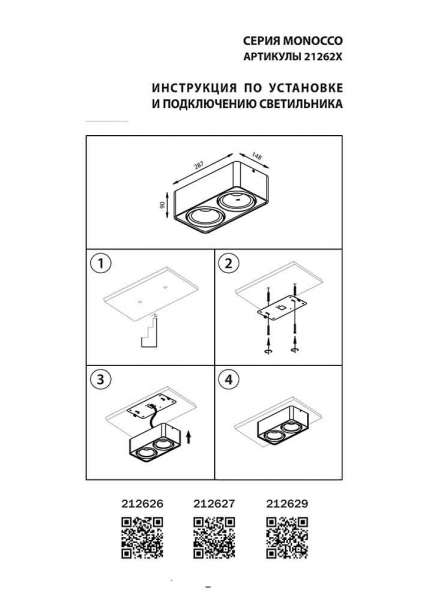 СЕРИЯ MONOCCO
АРТИКУЛЫ 21262X

ИНСТРУКЦИЯ ПО УСТАНОВКЕ
И ПОДКЛЮЧЕНИЮ СВЕТИЛЬНИКА

287
148
90

1
2
3
4

212626
212627
212629