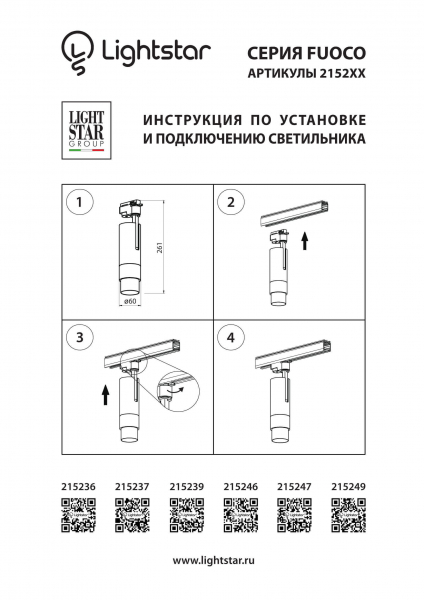 Lightstar

СЕРИЯ FUOCO
АРТИКУЛЫ 2152XX

LIGHT STAR GROUP

ИНСТРУКЦИЯ ПО УСТАНОВКЕ И ПОДКЛЮЧЕНИЮ СВЕТИЛЬНИКА

1

261

ø60

2

3

4

215236 215237 215239 215246 215247 215249

www.lightstar.ru