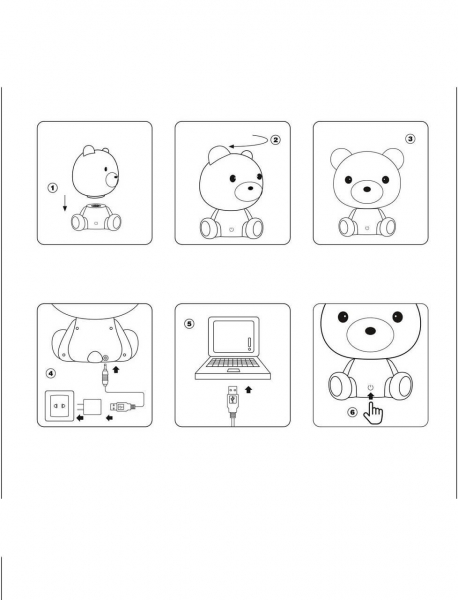 1

2

3

4

5

6