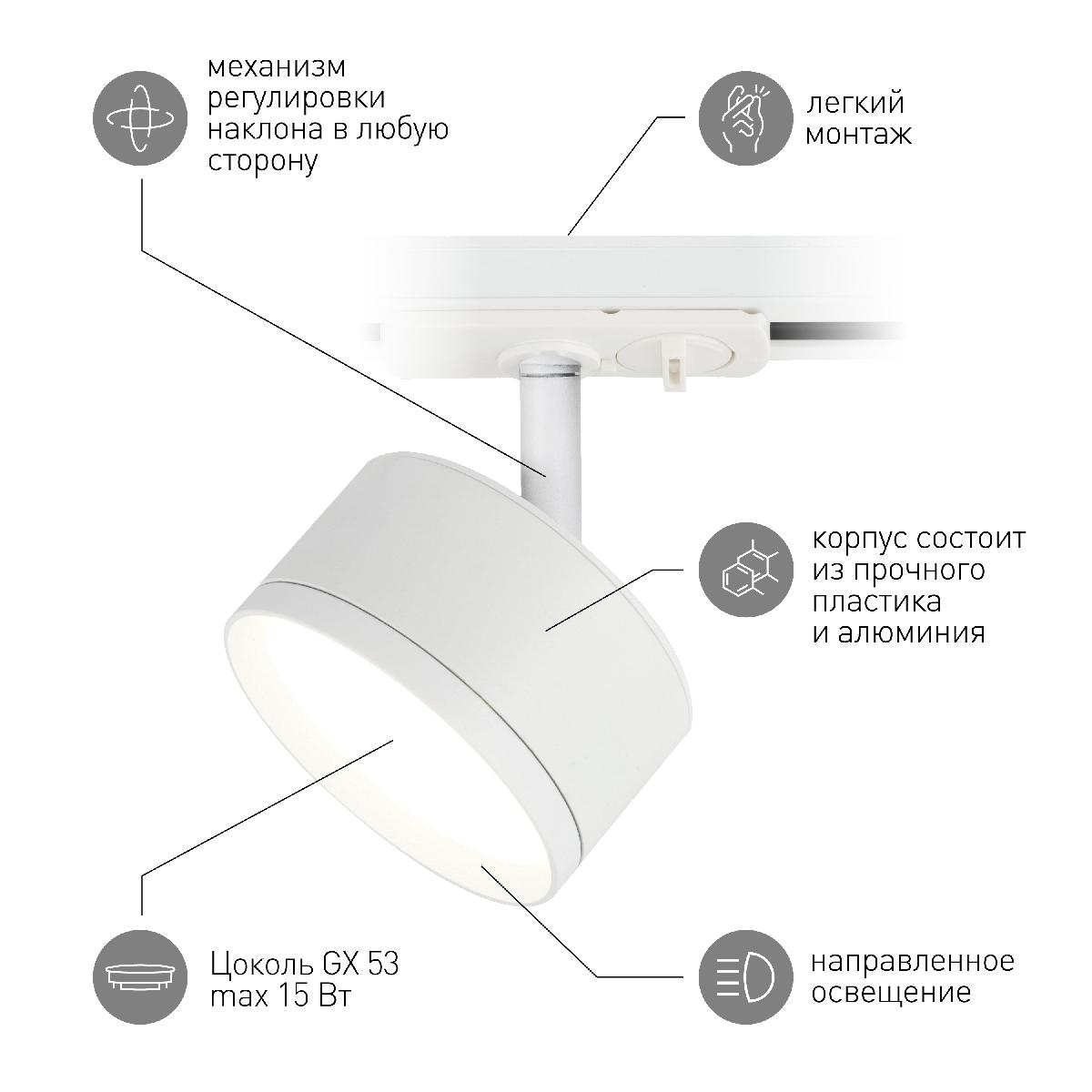 механизм регулировки наклона в любую сторону

легкий монтаж

корпус состоит из прочного пластика и алюминия

Цоколь GX 53 max 15 Вт

направленное освещение