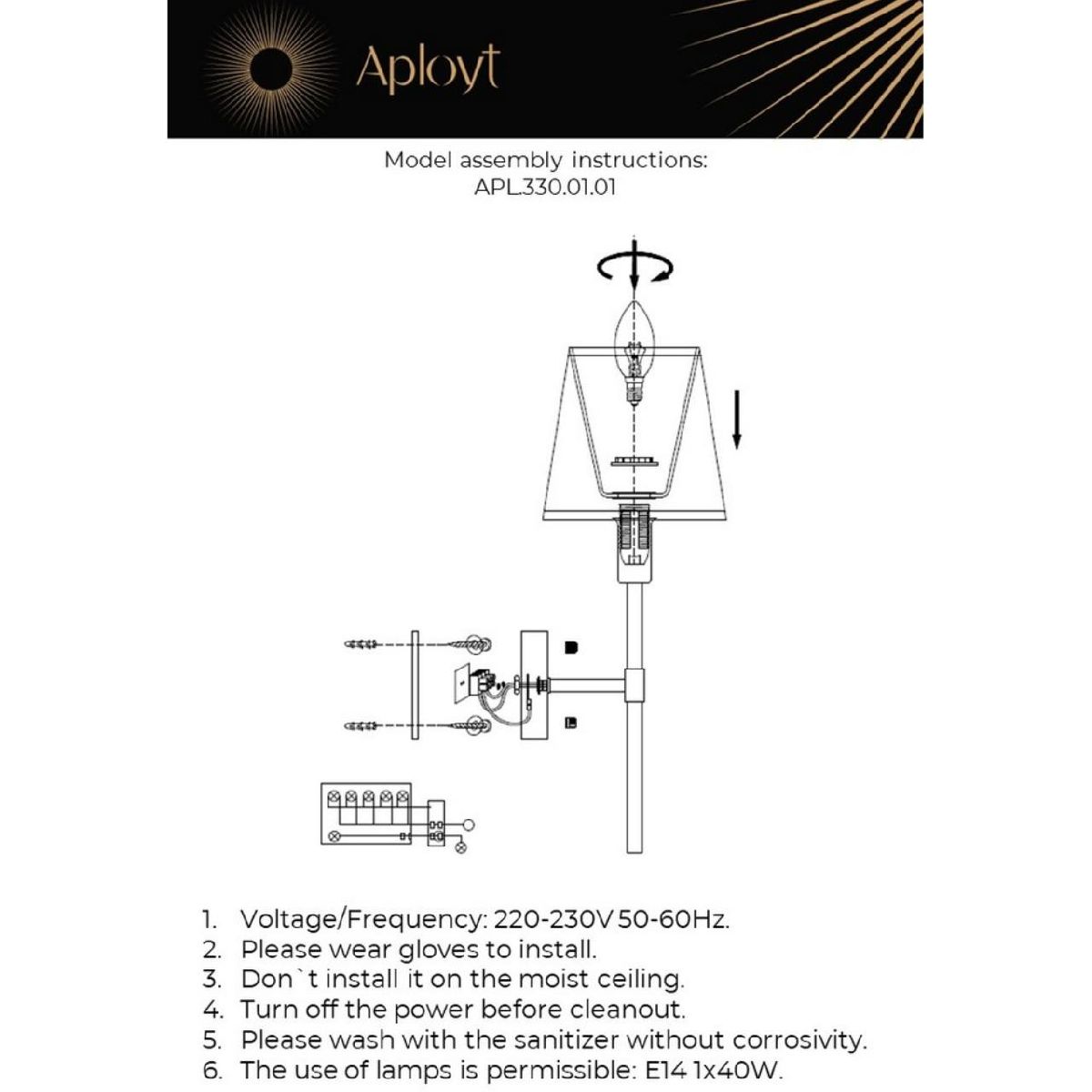 Aployt

Model assembly instructions:
APL.330.01.01

1. Voltage/Frequency: 220-230V 50-60Hz.
2. Please wear gloves to install.
3. Don`t install it on the moist ceiling.
4. Turn off the power before cleanout.
5. Please wash with the sanitizer without corrosivity.
6. The use of lamps is permissible: E14 1x40W.