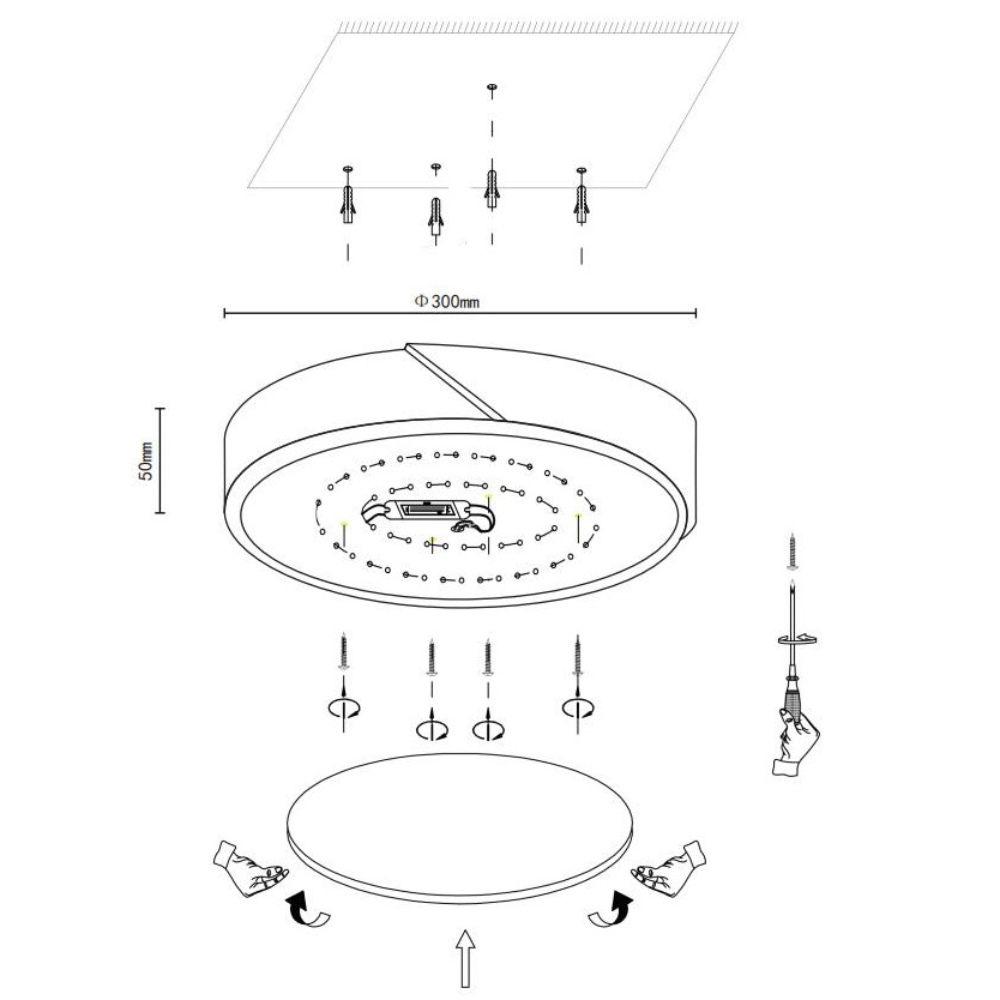 Φ300mm

50mm