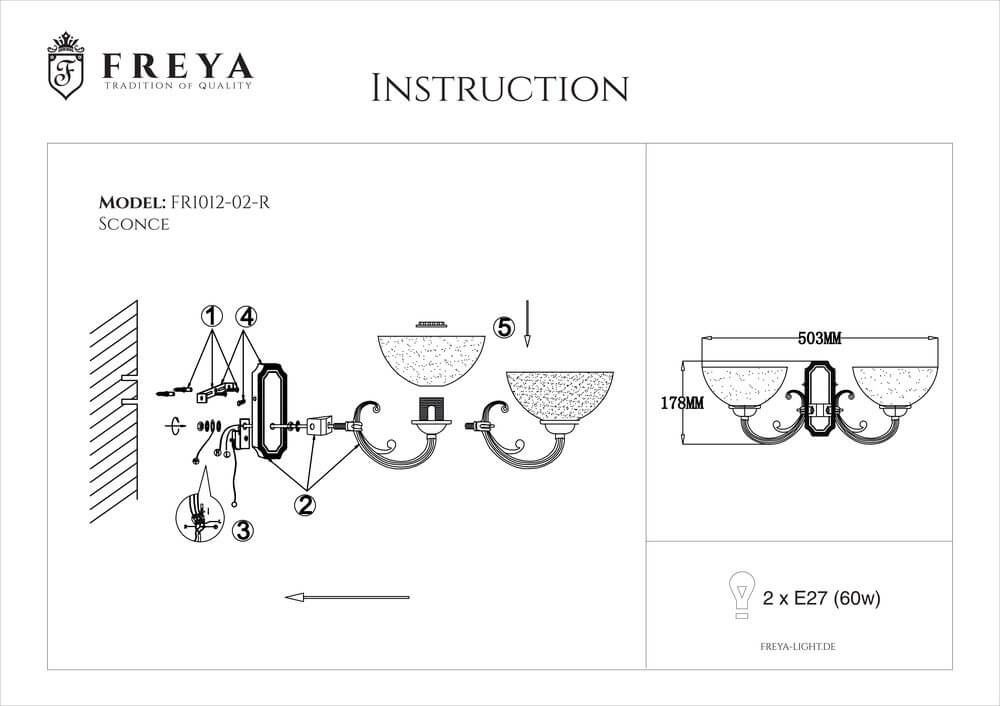 F
FREYA
TRADITION OF QUALITY

INSTRUCTION

MODEL: FR1012-02-R
SCONCE

1
4
5
2
3

503MM
178MM

2 x E27 (60w)

FREYA-LIGHT.DE