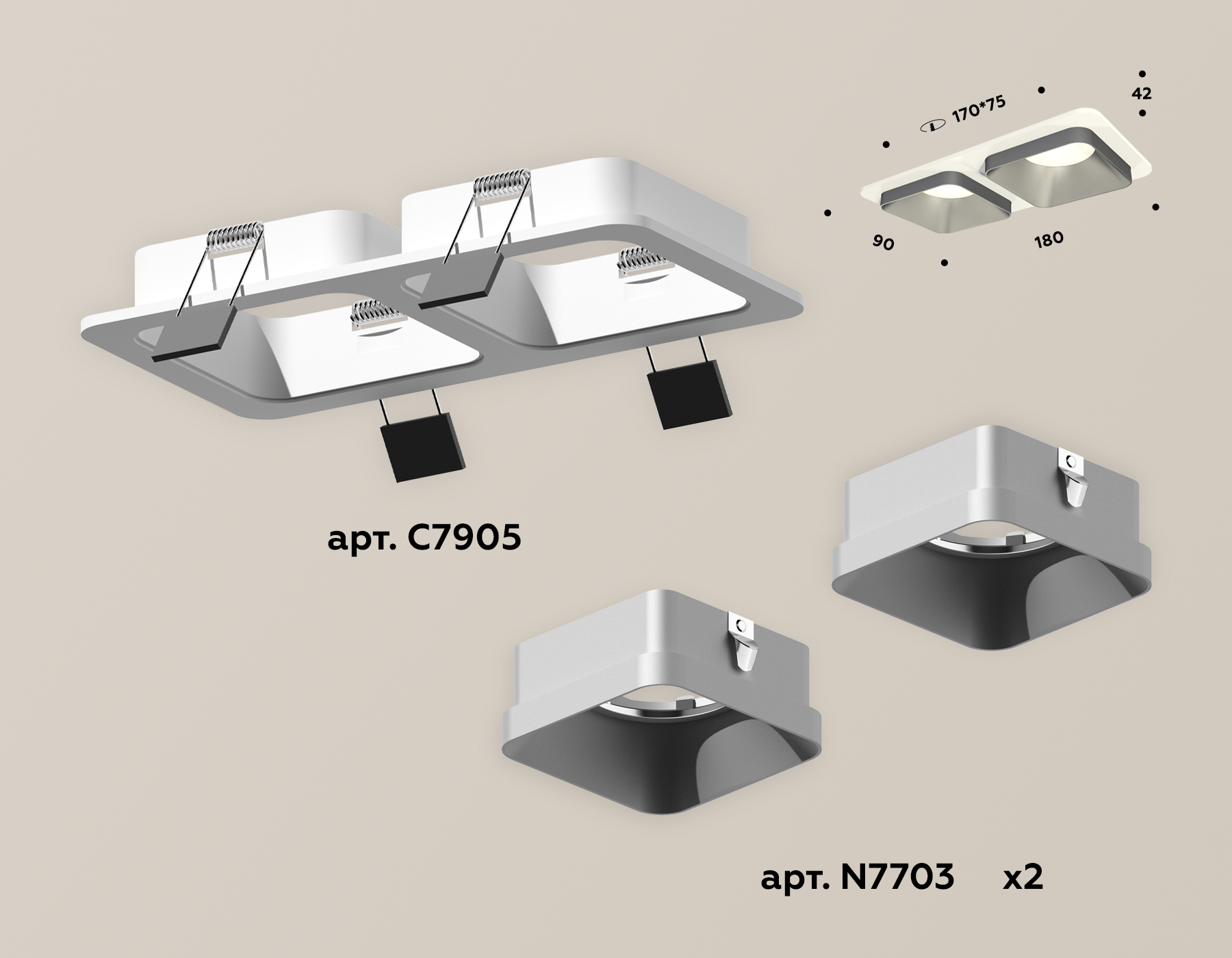 170*75

42

90

180

арт. C7905

арт. N7703 x2