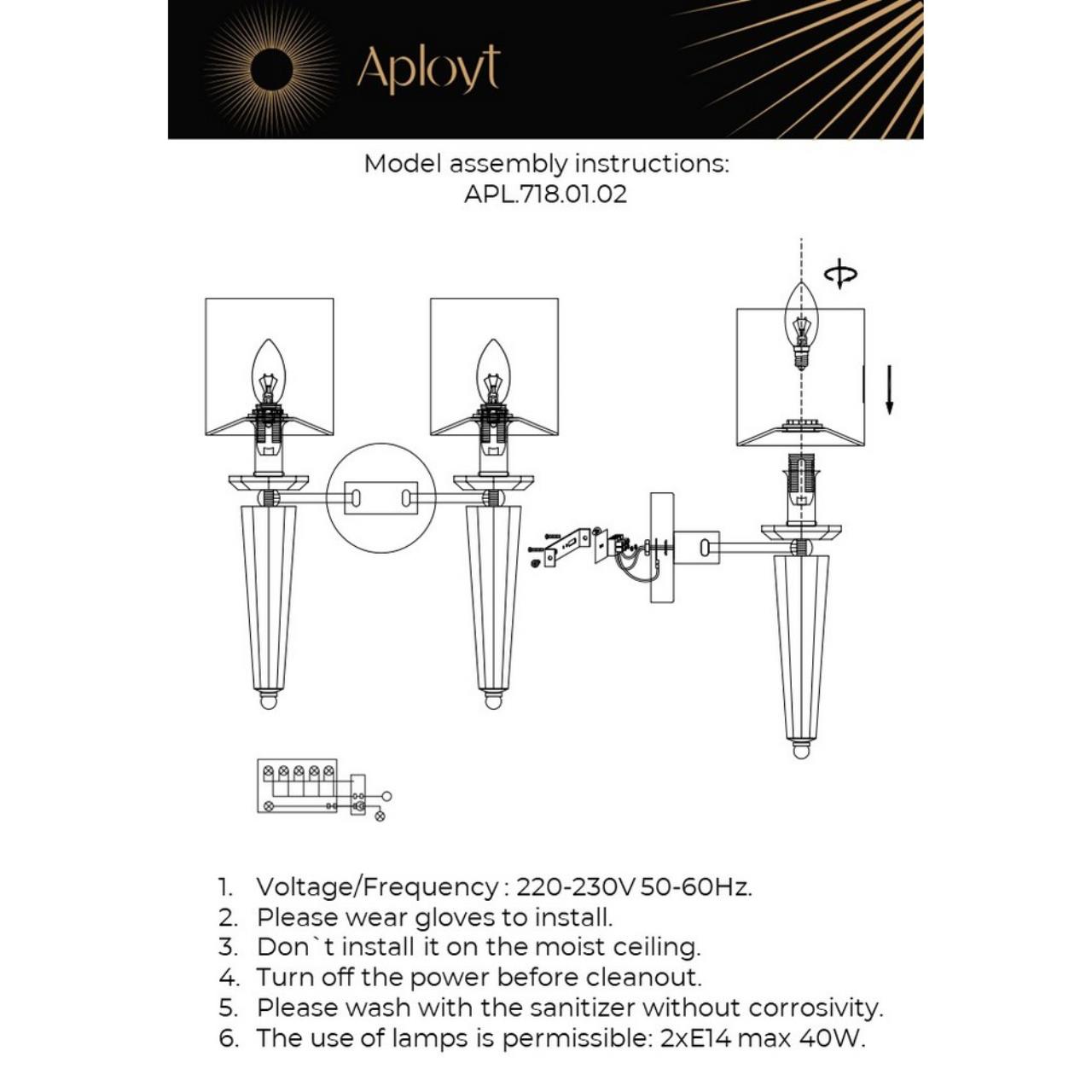 Aployt

Model assembly instructions:
APL.718.01.02

1. Voltage/Frequency : 220-230V 50-60Hz.
2. Please wear gloves to install.
3. Don`t install it on the moist ceiling.
4. Turn off the power before cleanout.
5. Please wash with the sanitizer without corrosivity.
6. The use of lamps is permissible: 2xE14 max 40W.