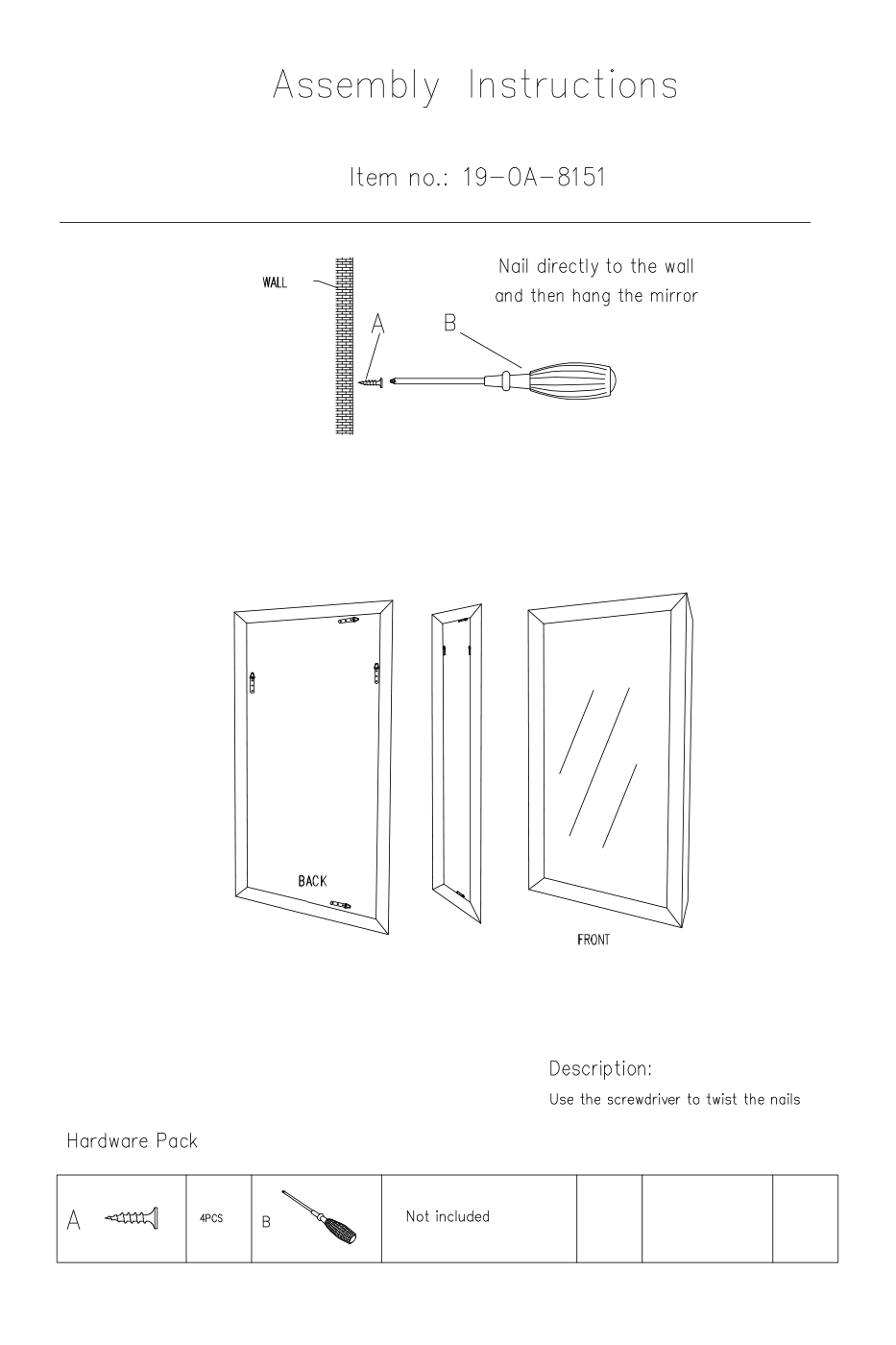 Assembly Instructions

Item no.: 19-OA-8151

WALL

Nail directly to the wall and then hang the mirror

A B

BACK

FRONT

Description:
Use the screwdriver to twist the nails

Hardware Pack

| A | 4PCS | B | Not included | | | |
|---|---|---|---|---|---|---|