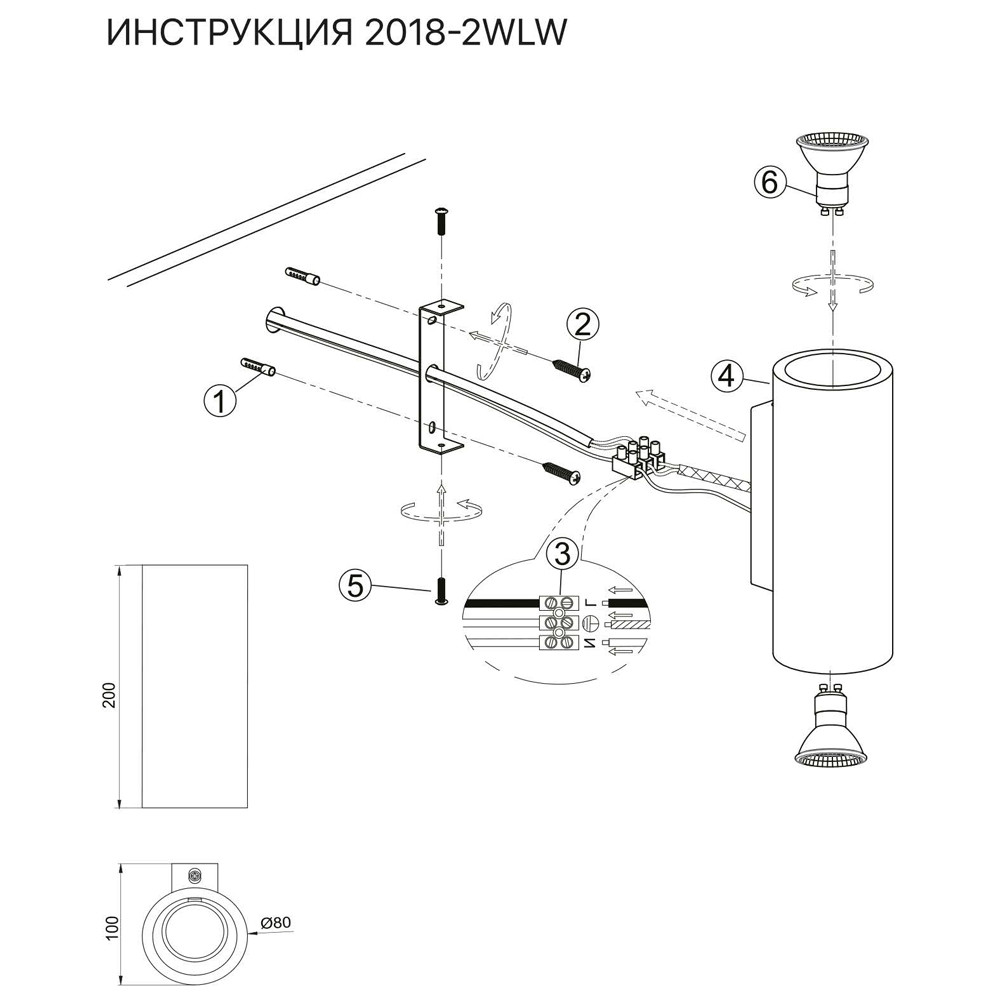 ИНСТРУКЦИЯ 2018-2WLW

6

2

4

1

3

L

N

5

200

100

Ø80