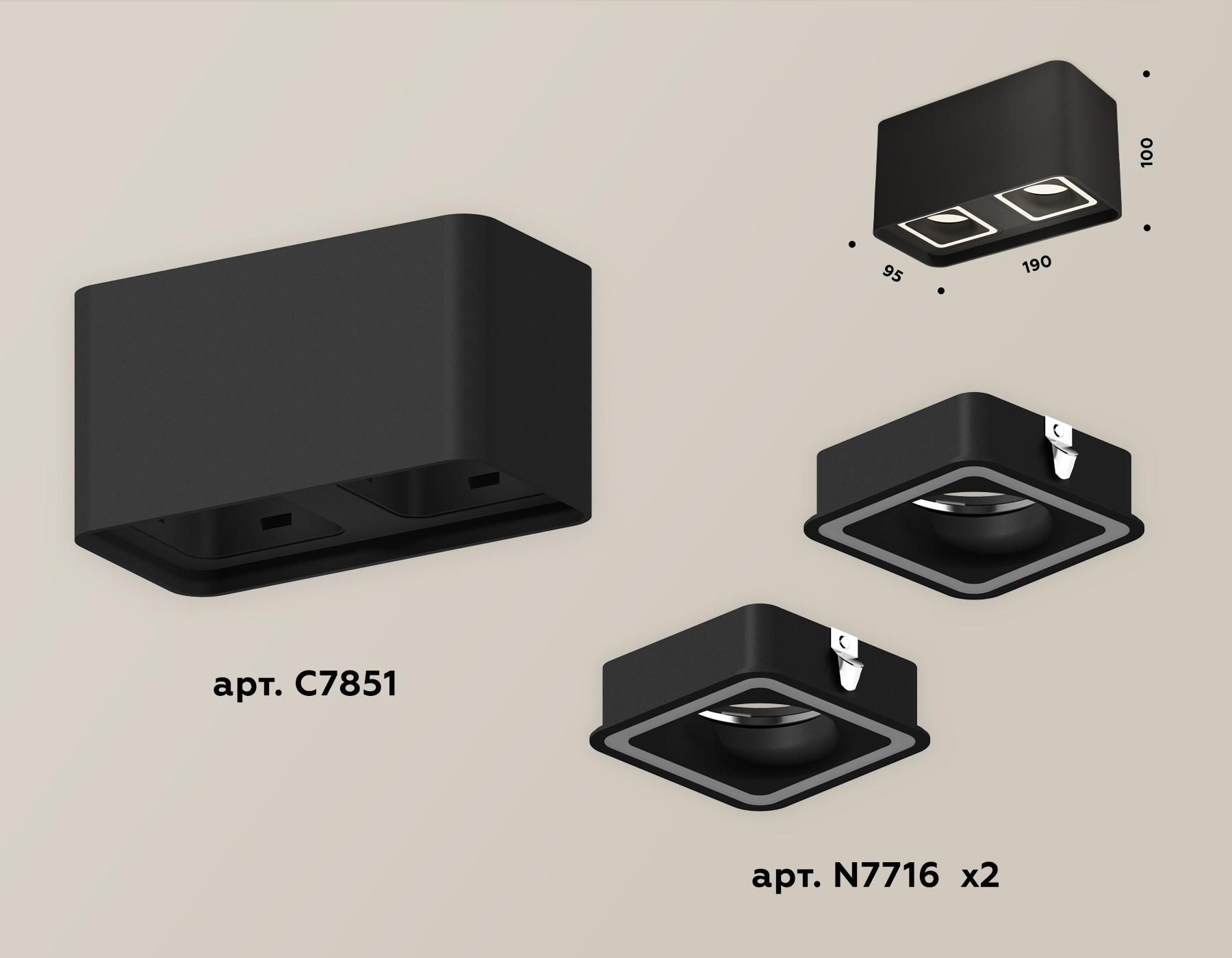 100

95

190

арт. C7851

арт. N7716 x2