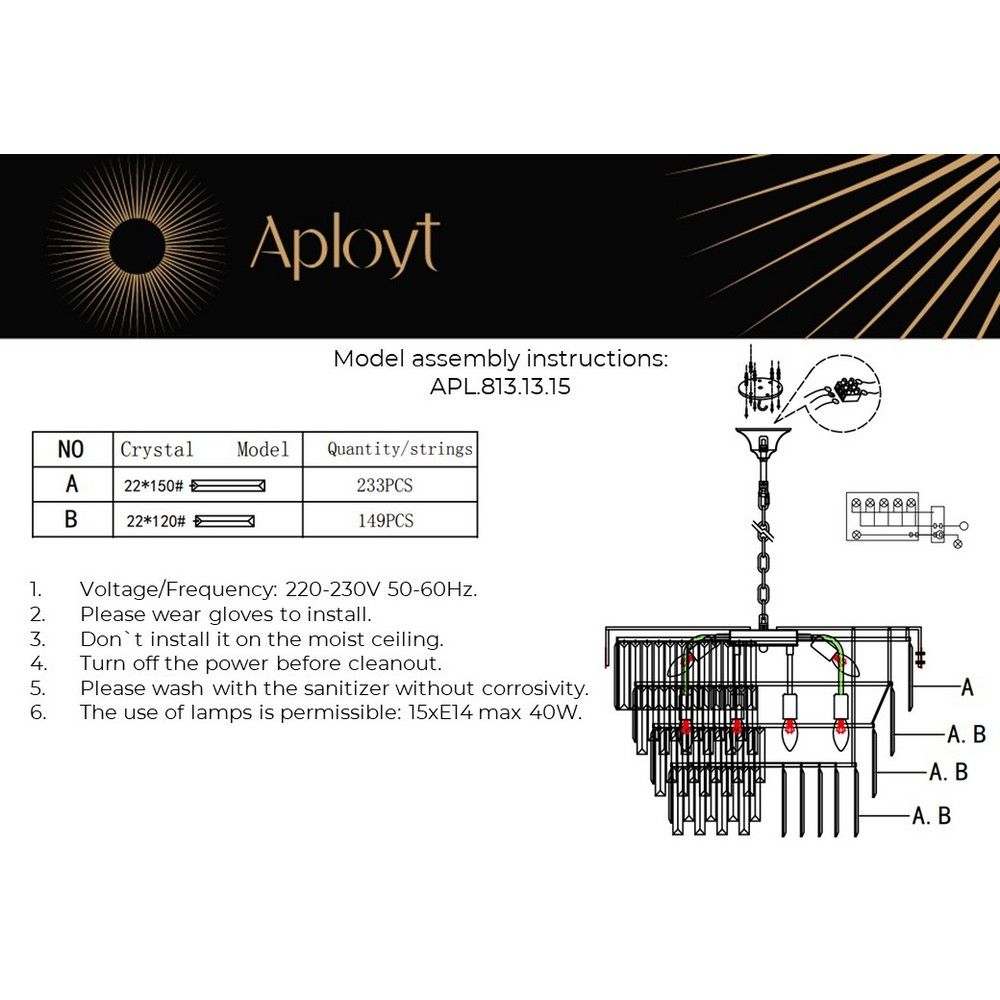 Aployt

Model assembly instructions:
APL.813.13.15

| NO | Crystal Model | Quantity/strings |
|---|---|---|
| A | 22*150# | 233PCS |
| B | 22*120# | 149PCS |

1. Voltage/Frequency: 220-230V 50-60Hz.
2. Please wear gloves to install.
3. Don`t install it on the moist ceiling.
4. Turn off the power before cleanout.
5. Please wash with the sanitizer without corrosivity.
6. The use of lamps is permissible: 15xE14 max 40W.

A
A. B
A. B
A. B